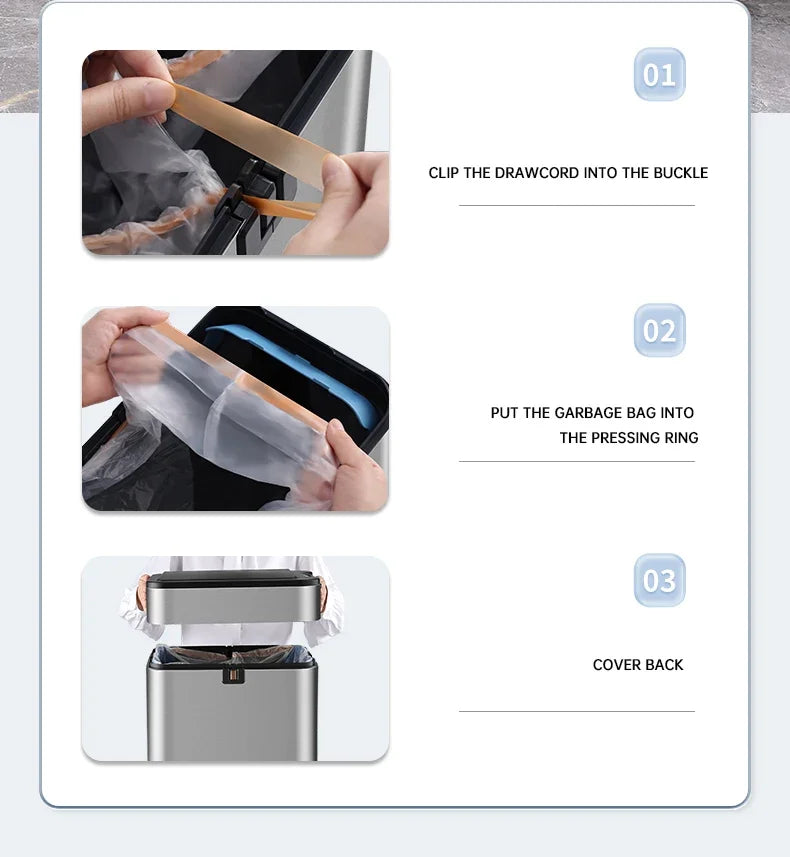 01

CLIP THE DRAWCORD INTO THE BUCKLE

02

PUT THE GARBAGE BAG INTO THE PRESSING RING

03

COVER BACK