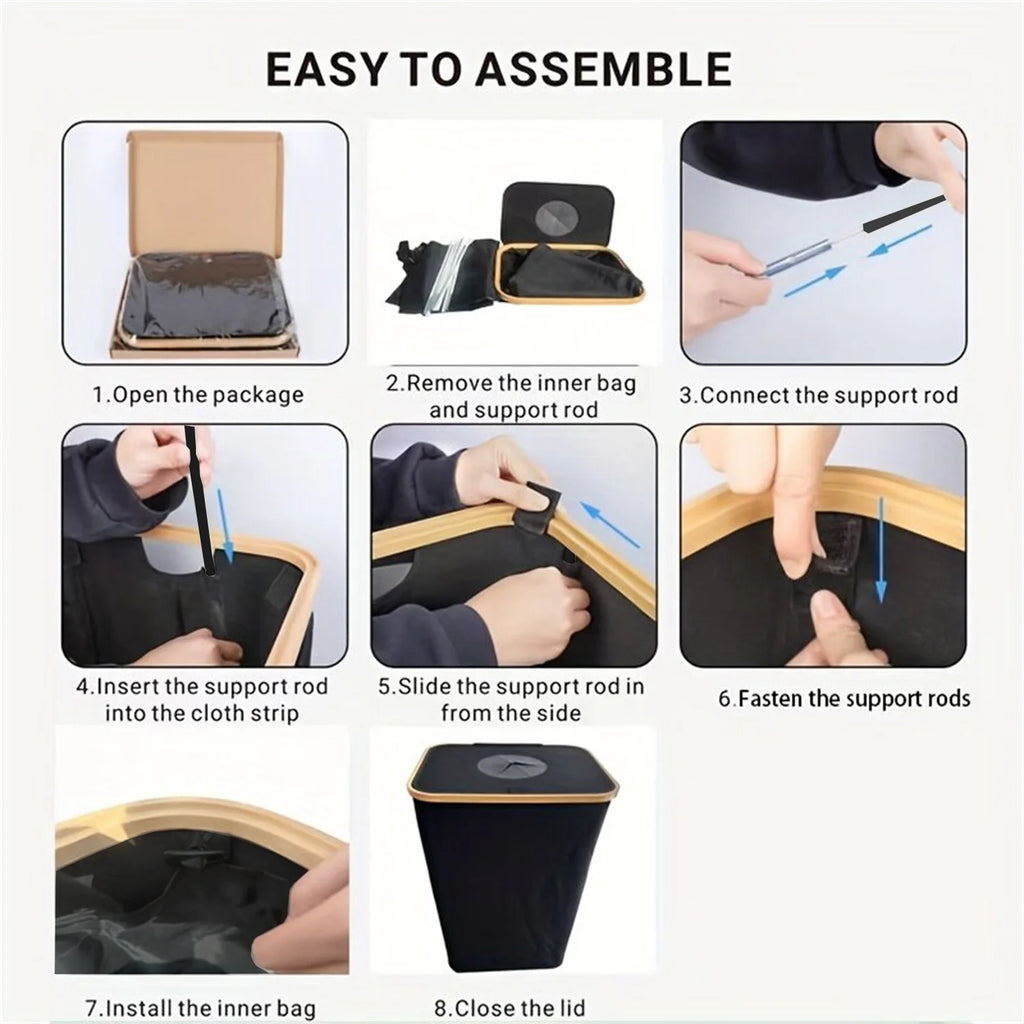 EASY TO ASSEMBLE

1.Open the package

2.Remove the inner bag and support rod

3.Connect the support rod

4.Insert the support rod into the cloth strip

5.Slide the support rod in from the side

6.Fasten the support rods

7.Install the inner bag

8.Close the lid