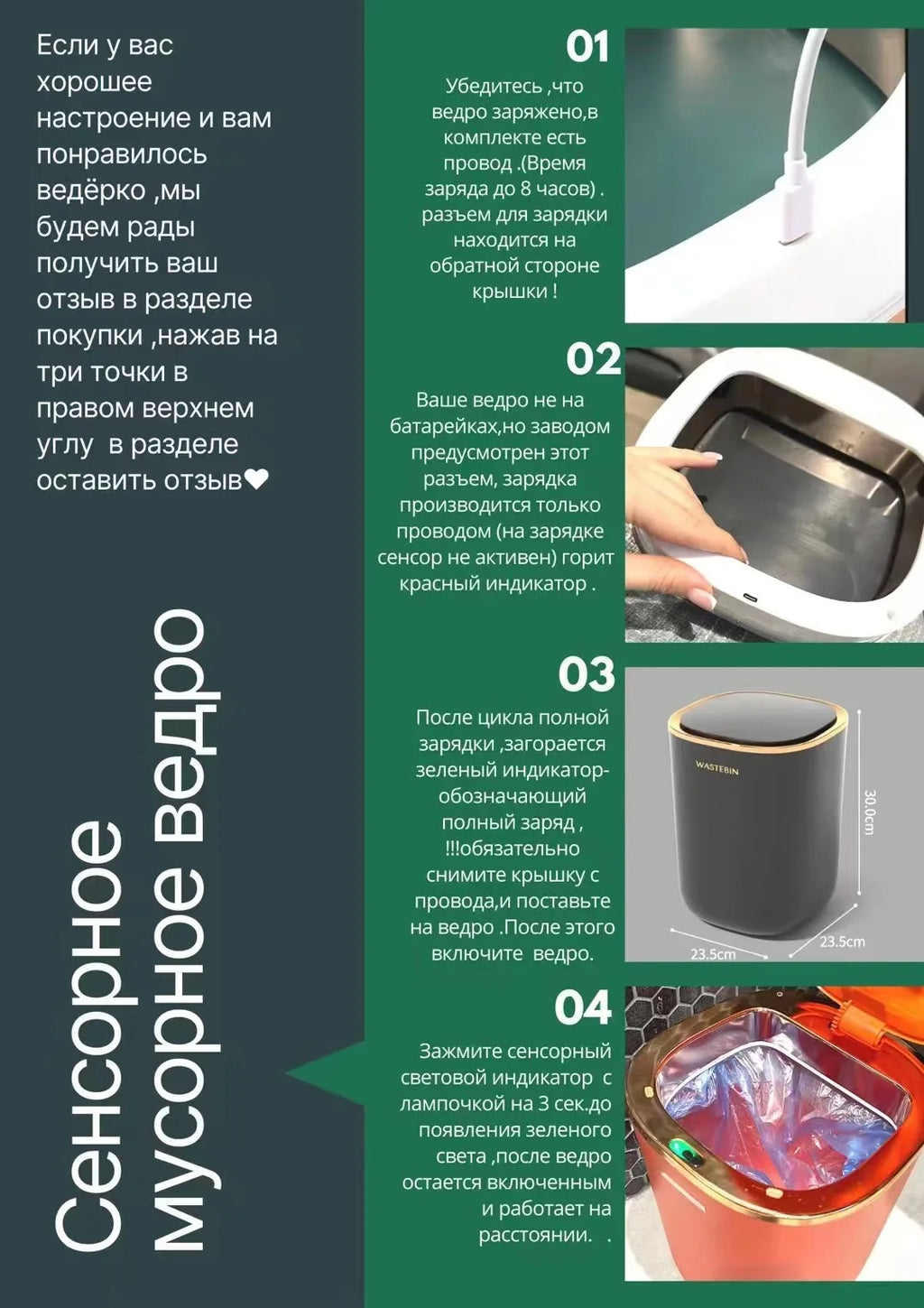 Если у вас хорошее настроение и вам понравилось ведёрко ,мы будем рады получить ваш отзыв в разделе покупки ,нажав на три точки в правом верхнем углу в разделе оставить отзыв❤

Сенсорное мусорное ведро

01

Убедитесь ,что ведро заряжено,в комплекте есть провод .(Время заряда до 8 часов) . разъем для зарядки находится на обратной стороне крышки !

02

Ваше ведро не на батарейках,но заводом предусмотрен этот разъем, зарядка производится только проводом (на зарядке сенсор не активен) горит красный индикатор .

03

После цикла полной зарядки ,загорается зеленый индикатор- обозначающий полный заряд , !!!обязательно снимите крышку с провода,и поставьте на ведро .После этого включите ведро.

WASTEBIN

30.0cm

23.5cm

23.5cm

04

Зажмите сенсорный световой индикатор с лампочкой на 3 сек.до появления зеленого света ,после ведро остается включенным и работает на расстоянии. .